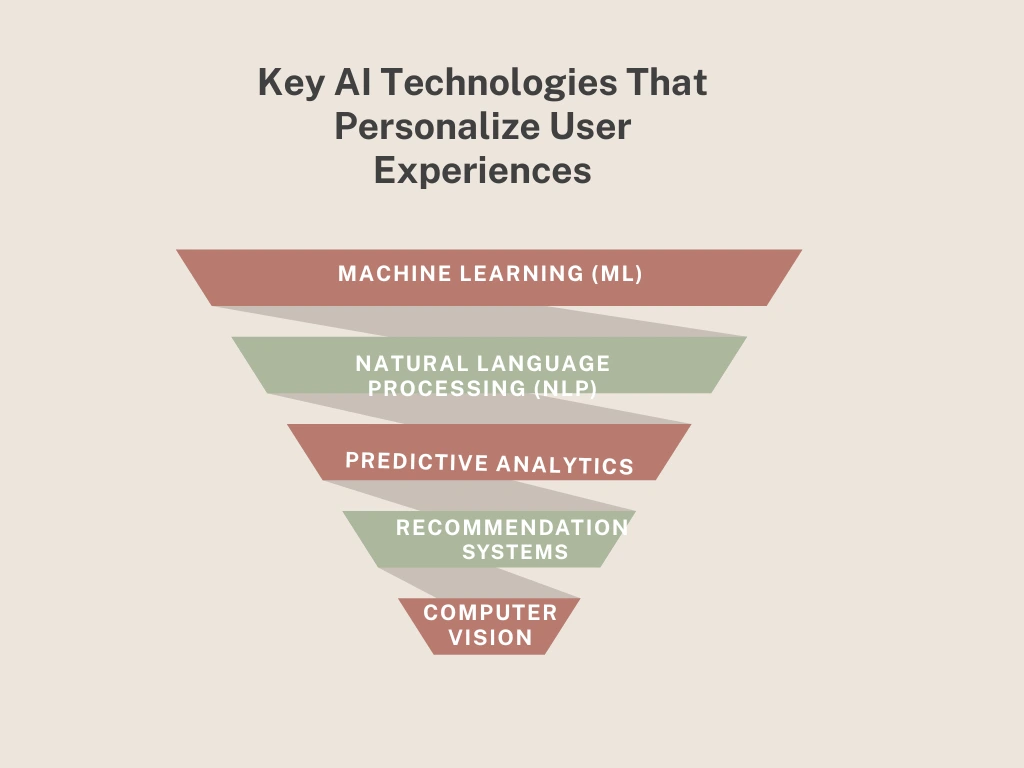 Key AI Technologies That Personalize User Experiences

MACHINE LEARNING (ML)

NATURAL LANGUAGE PROCESSING (NLP)

PREDICTIVE ANALYTICS

RECOMMENDATION SYSTEMS

COMPUTER VISION